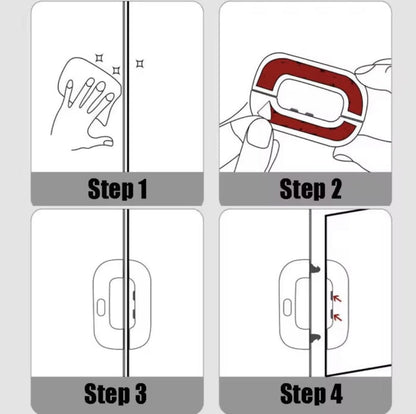 Step 1

Step 2

Step 3

Step 4