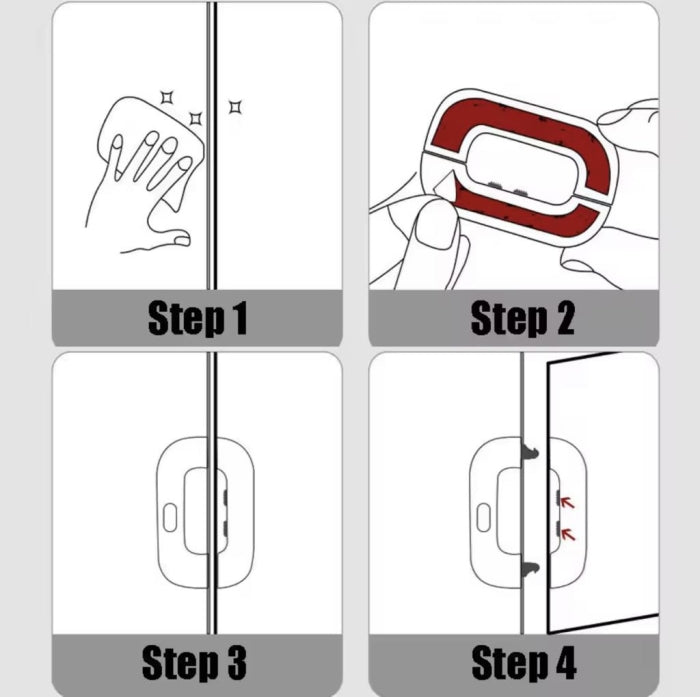 Step 1

Step 2

Step 3

Step 4