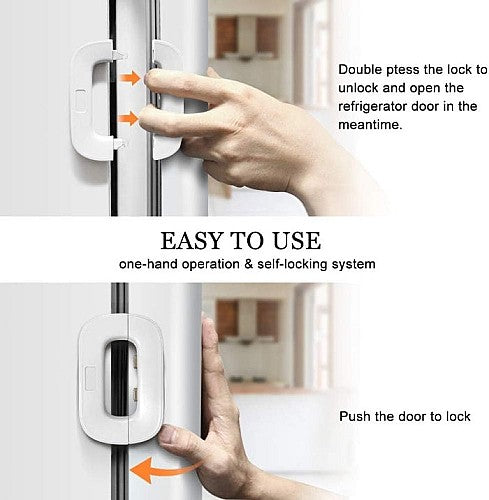 Double ptess the lock to unlock and open the refrigerator door in the meantime.

EASY TO USE
one-hand operation & self-locking system

Push the door to lock