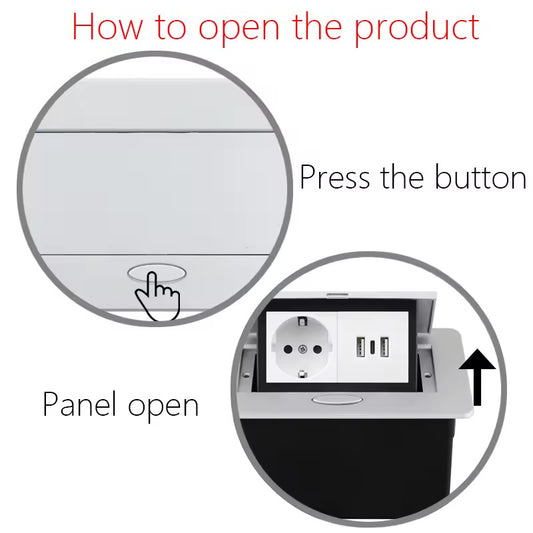 How to open the product

Press the button

Panel open